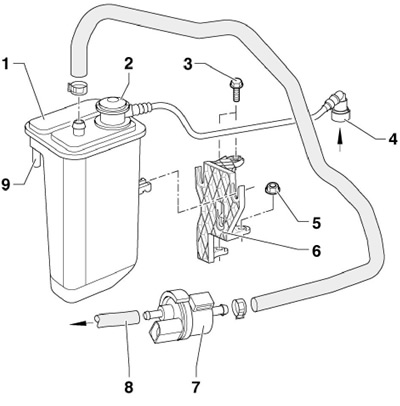 1
2
3
4
9
5
6
8
7