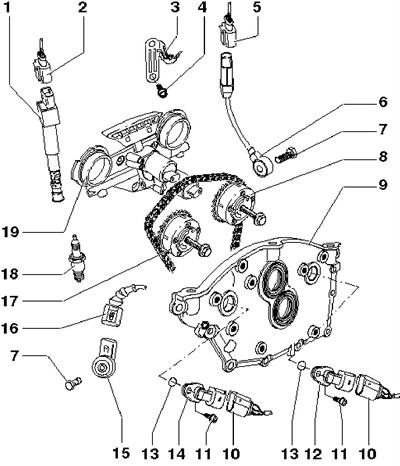 1
2
3
4
5
6
7
8
9
19
18
17
16
7
15
13
14
11
10
13
12
11
10