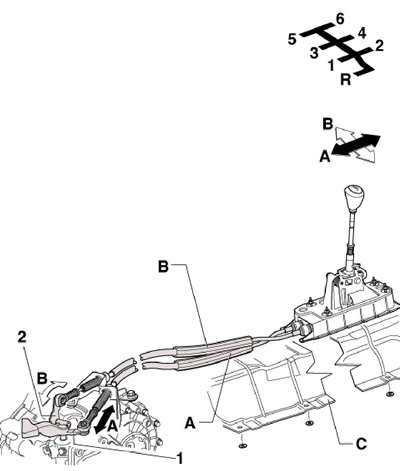 6
5
4
3
2
1
R

B
A

B

2
B
A
A
C
1