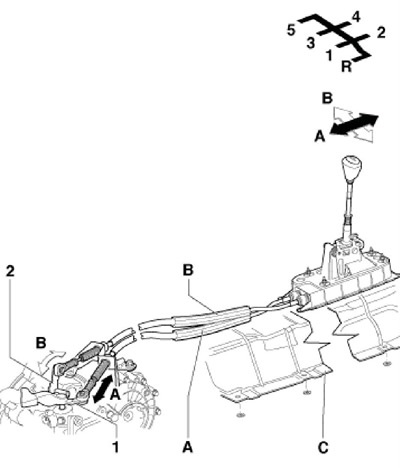 5
4
3
2
1
R
B
A
2
B
B
A
1
A
C