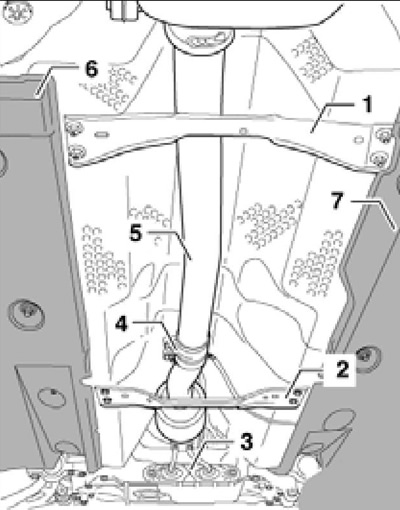 6
1
7
5
4
2
3