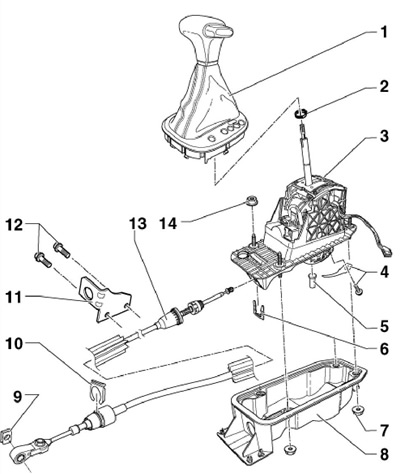 1
2
3
14
13
12
4
11
5
6
10
9
7
8