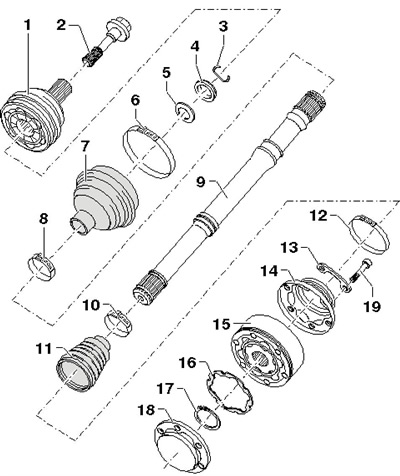 1
2
3
4
5
6
7
8
9
10
11
12
13
14
15
16
17
18
19