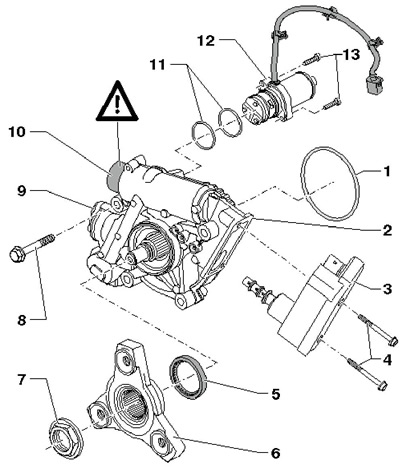 12
13
11
10
1
9
2
3
8
4
7
5
6