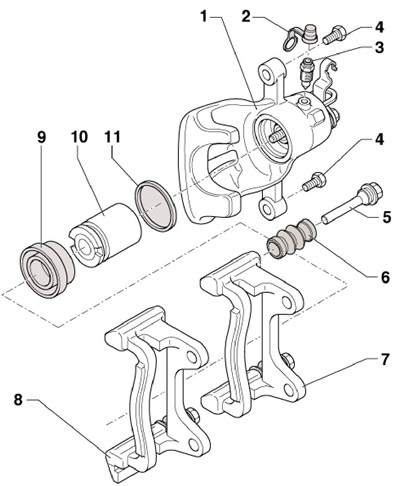 1
2
4
3
9
10
11
4
5
6
7
8