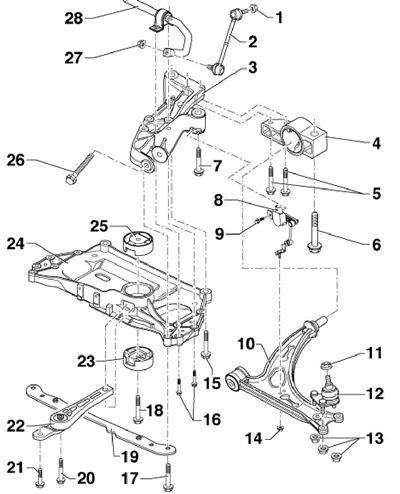 28
1
2
27
3
4
26
7
5
8
9
6
25
24
10
11
23
15
12
18
16
22
14
13
19
21
20
17