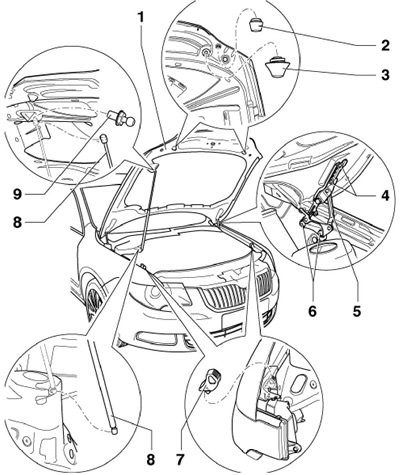 1
2
3
9
8
4
6
5
8
7