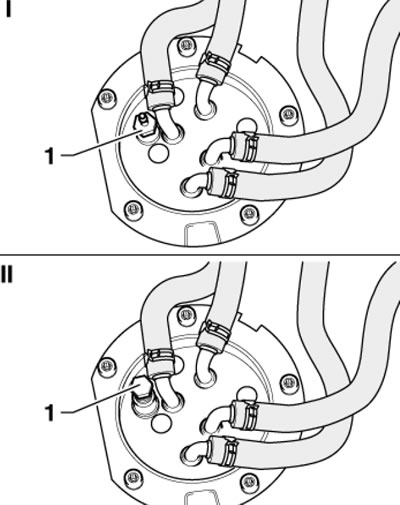 I

1

II

1