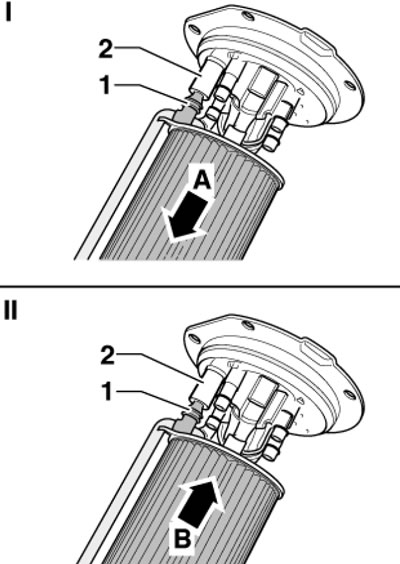 I
2
1
A
II
2
1
B