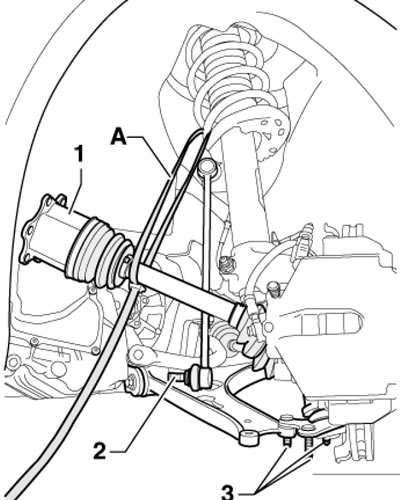 A
1
2
3