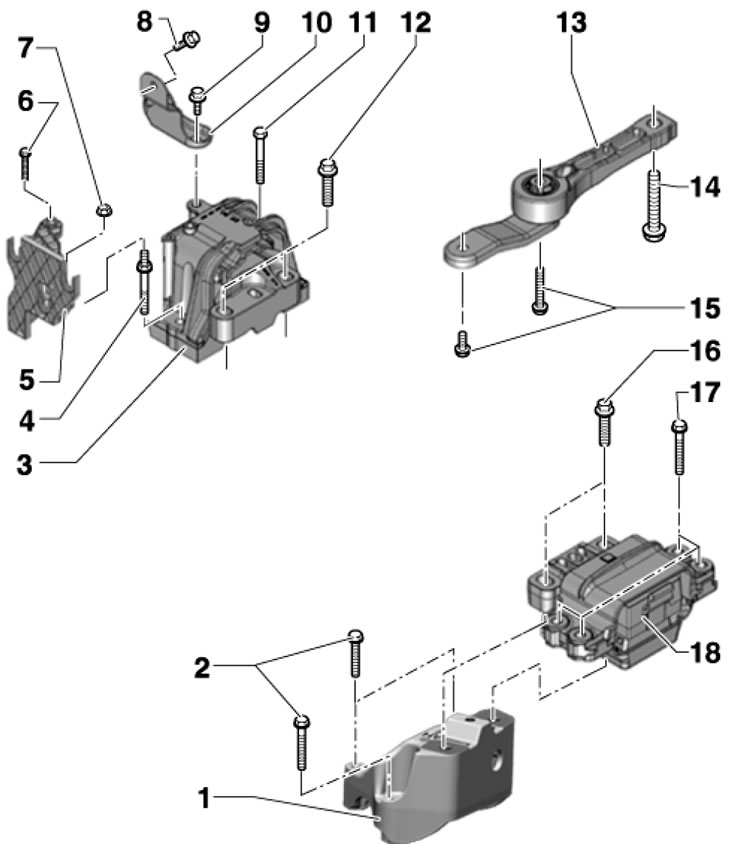 8
9
10
11
12
13
7
6
14
15
5
4
3
16
17
18
2
1