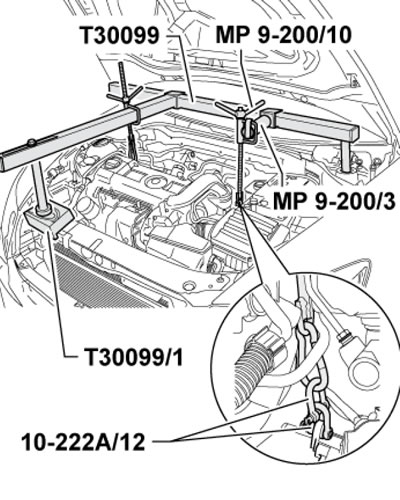 T30099
MP 9-200/10
MP 9-200/3
T30099/1
10-222A/12