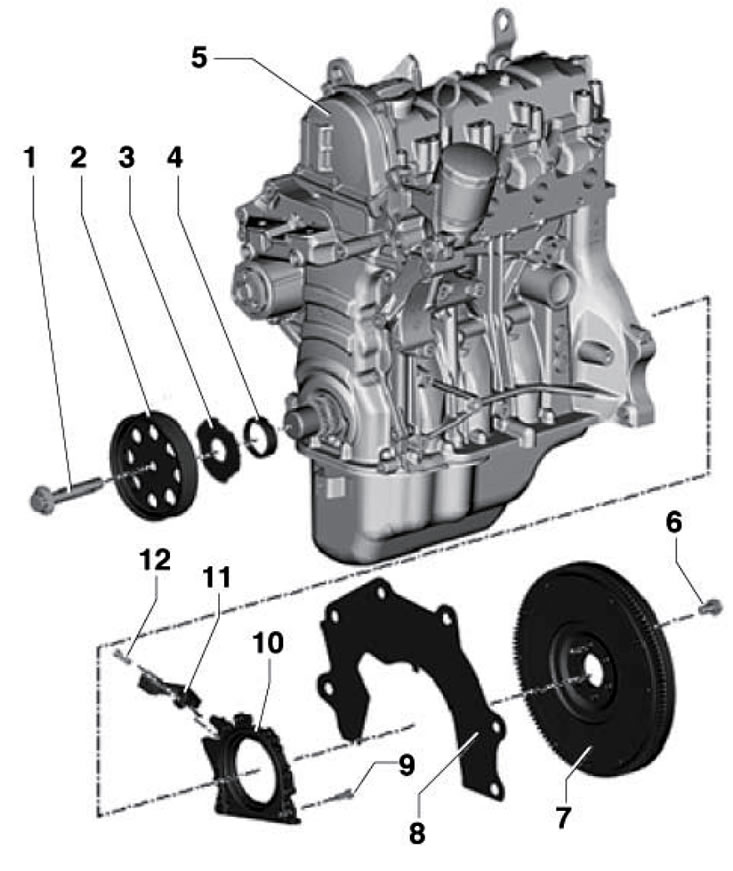 5
1
2
3
4
6
12
11
10
9
8
7