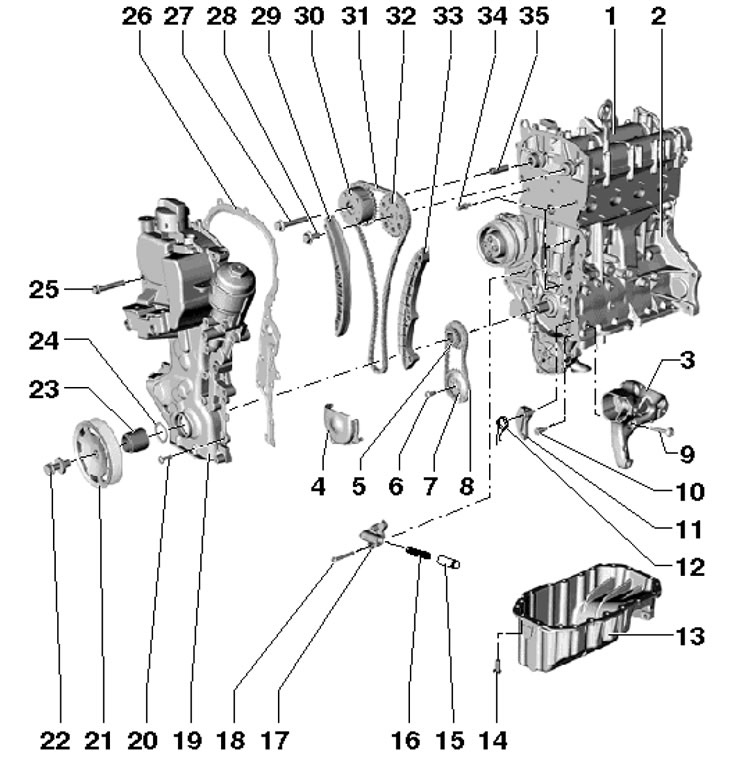 26 27 28 29 30 31 32 33 34 35 1 2

25

24

23

3

9

10

11

12

13

4 5 6 7 8

22 21 20 19 18 17 16 15 14