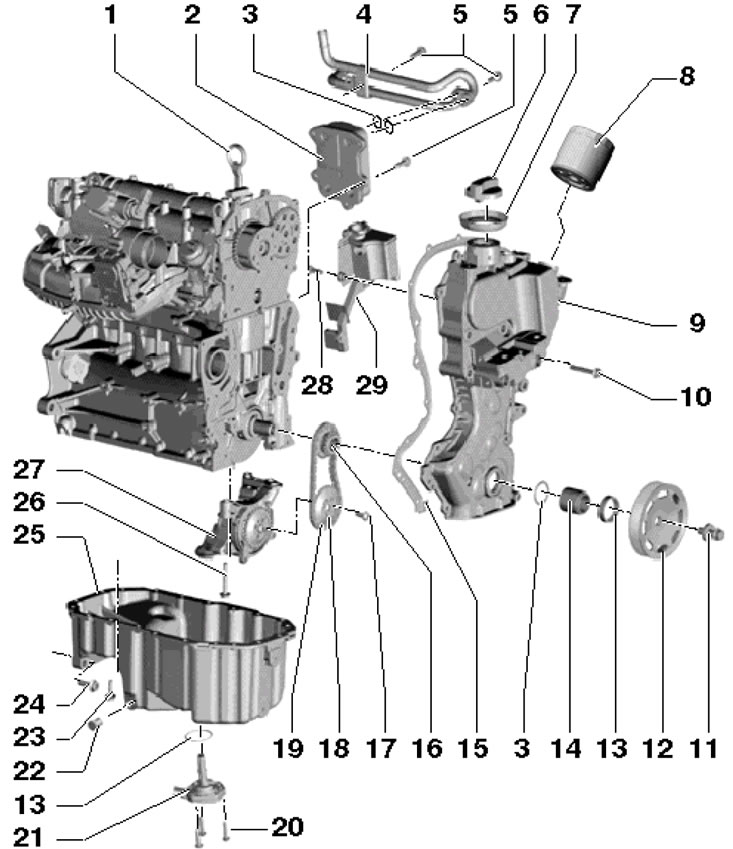 1 2 3 4 5 5 6 7
8
9
10
28 29
27
26
25
24
23
22
13
21
20
19 18 17 16 15 3 14 13 12 11