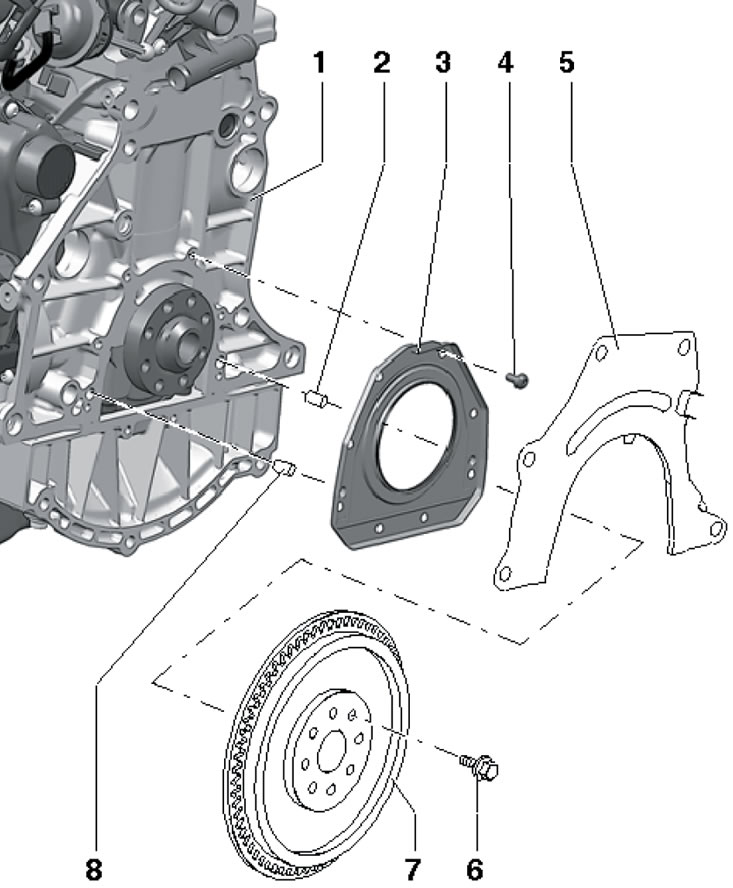 1
2
3
4
5
8
7
6