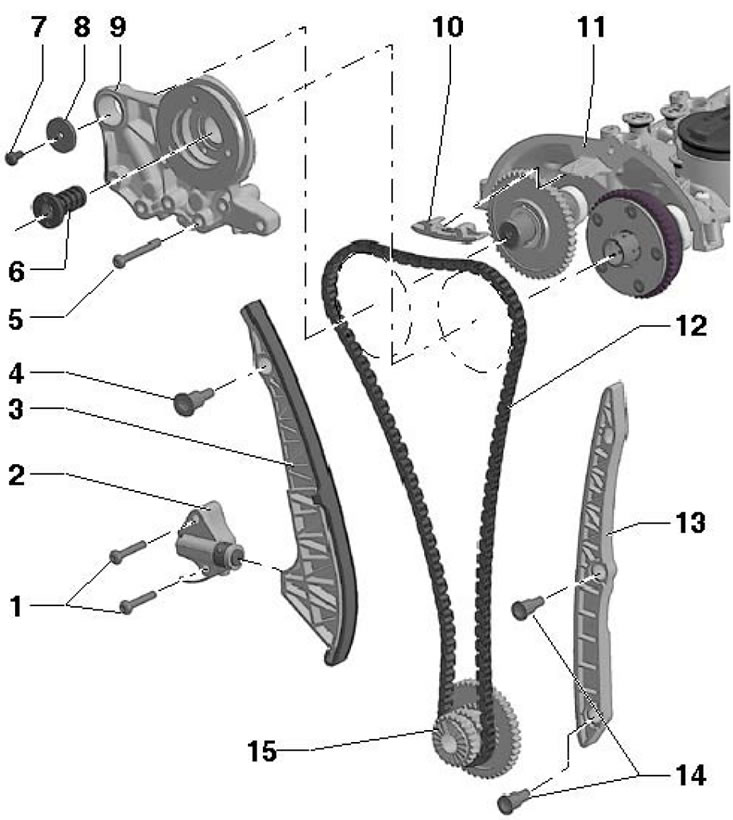 7 8 9 10 11 6 5 12 4 3 2 13 1 15 14