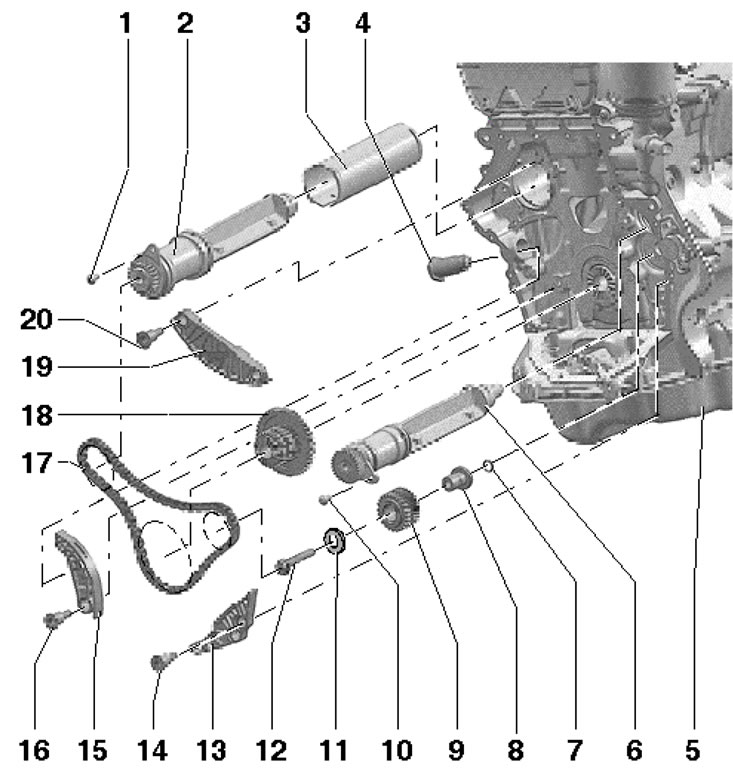 1 2 3 4

20
19
18
17

16 15 14 13 12 11 10 9 8 7 6 5