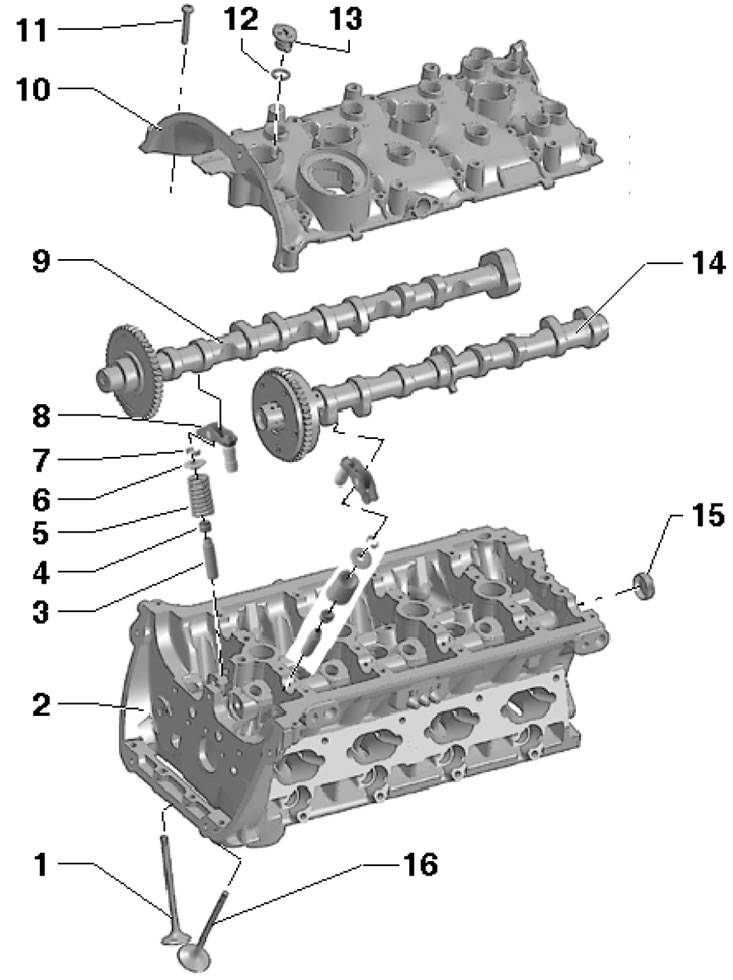 11
12
13
10
9
14
8
7
6
5
4
3
15
2
1
16