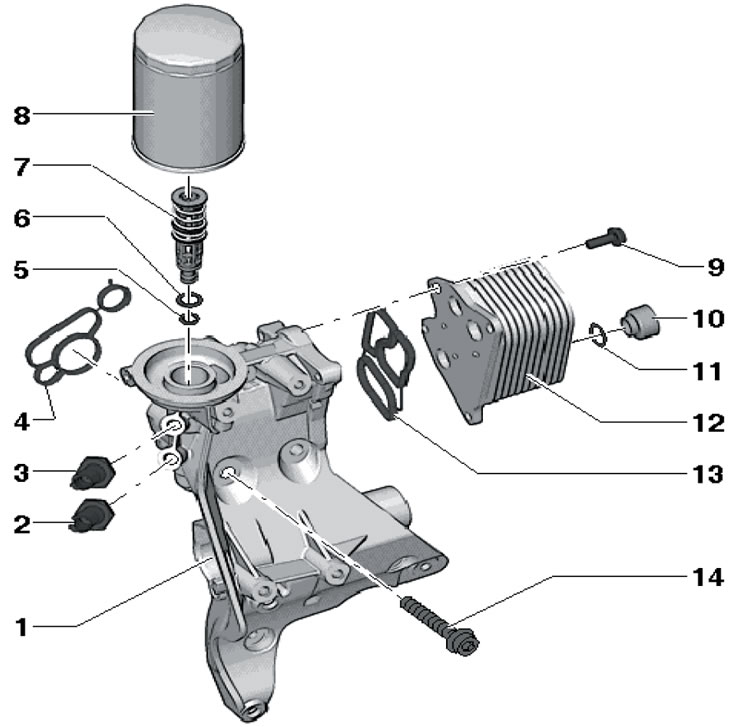 8
7
6
5
4
3
2
1
9
10
11
12
13
14