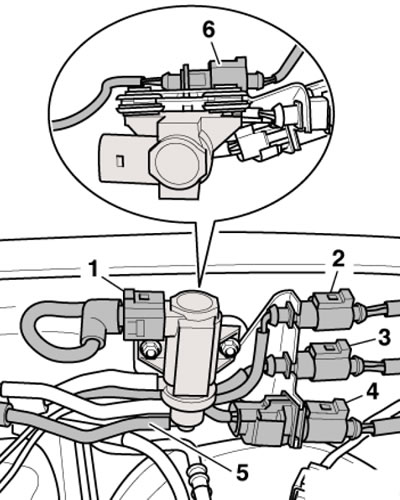 6
1
2
3
4
5