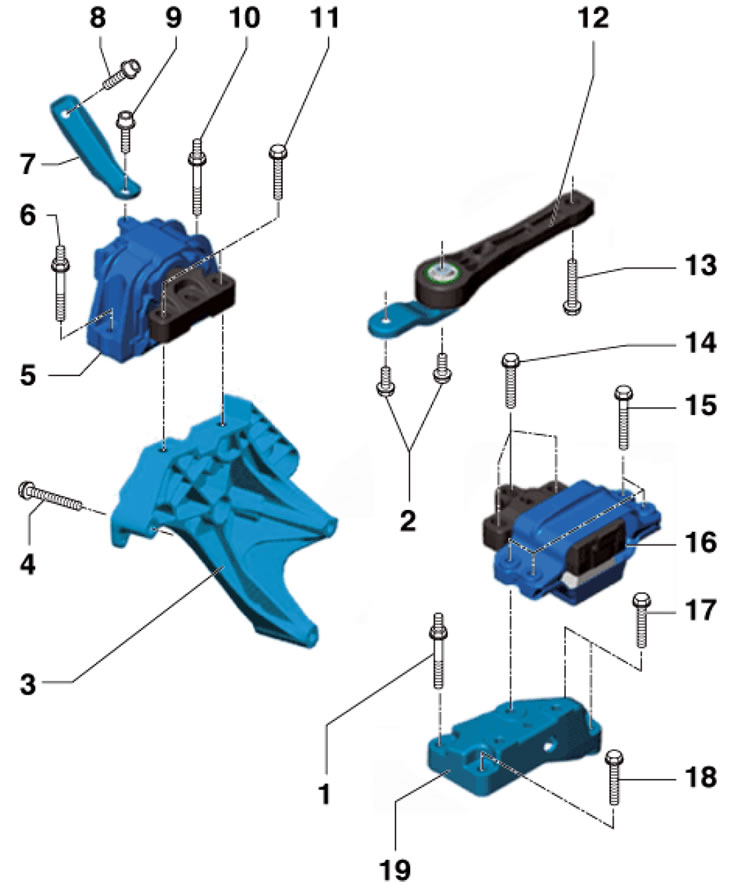 8 9 10 11 12 7 6 13 5 14 15 2 4 16 17 3 1 18 19