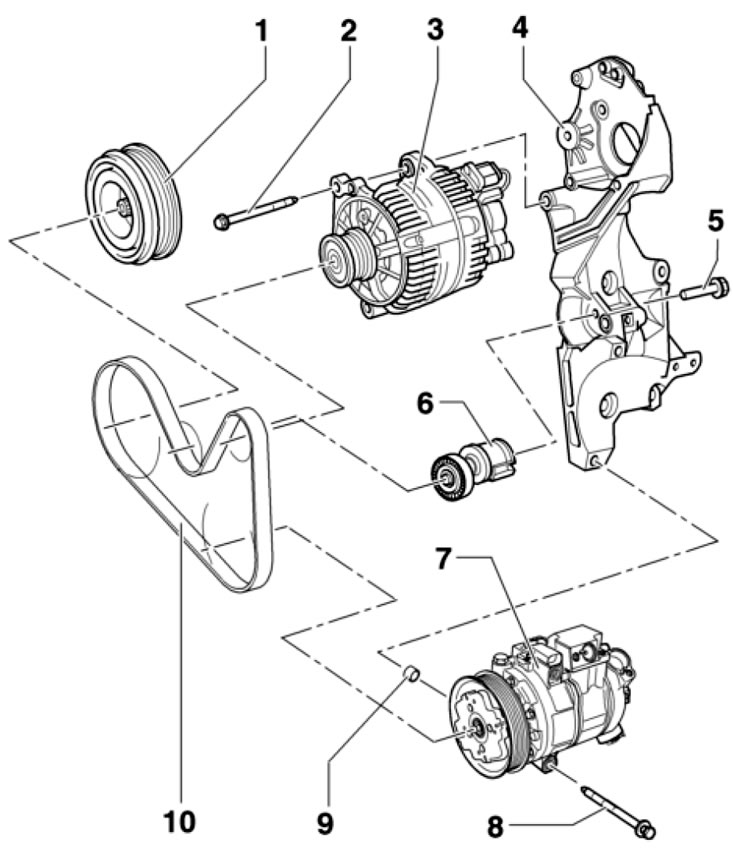 1
2
3
4
5
6
7
10
9
8