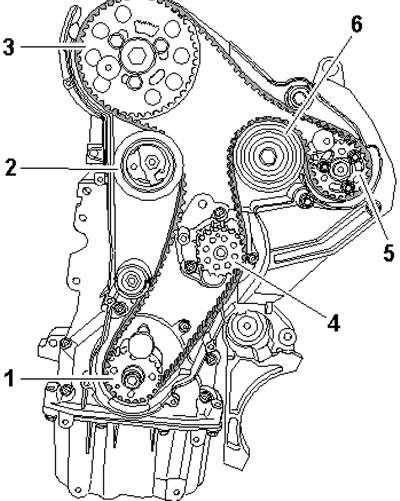 3
6
2
5
4
1