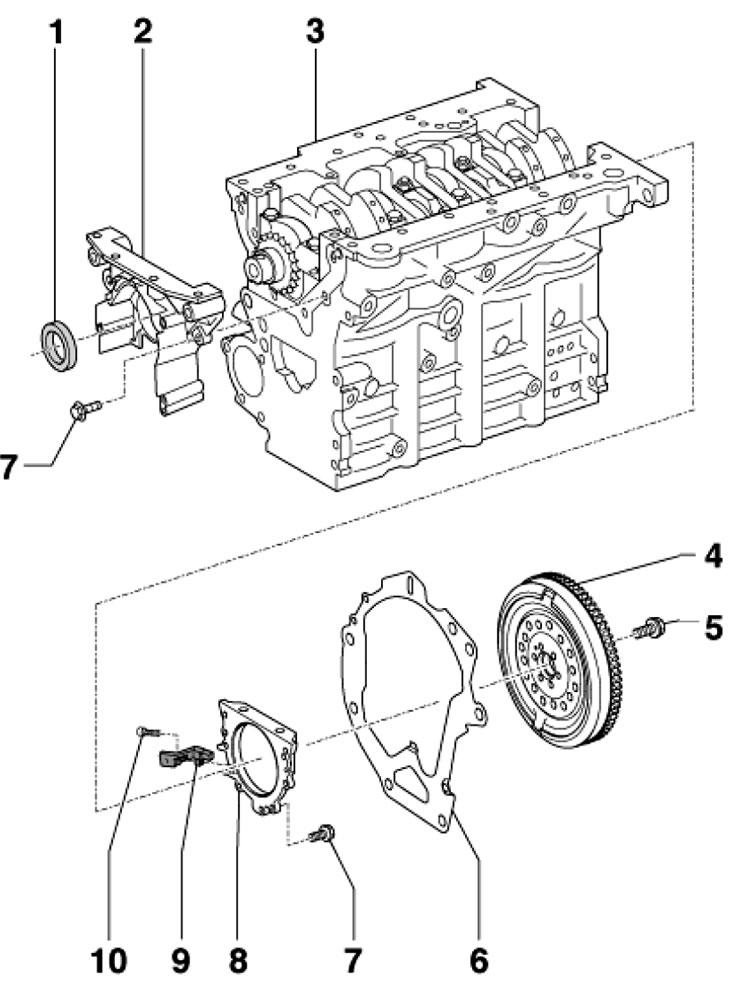 1
2
3
7
4
5
10
9
8
7
6