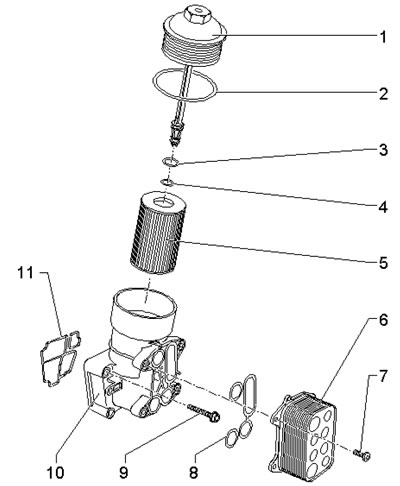 1
2
3
4
5
11
6
7
10
9
8