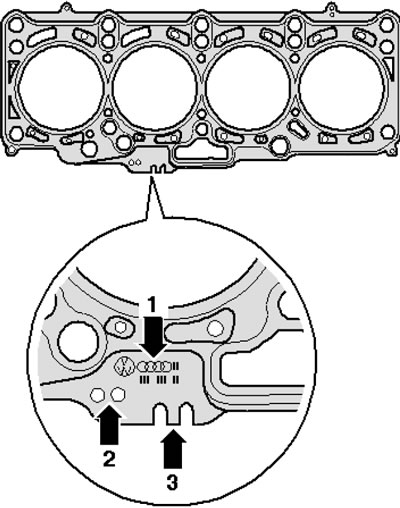 1
2
3