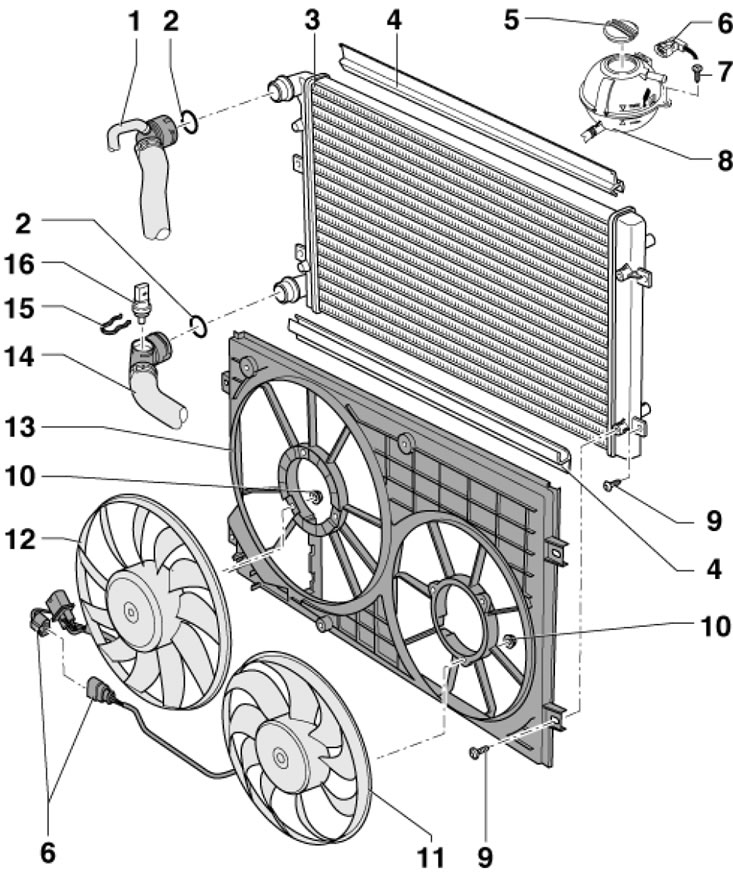 1
2
3
4
5
6
7
8
2
16
15
14
13
10
12
9
4
10
6
11
9