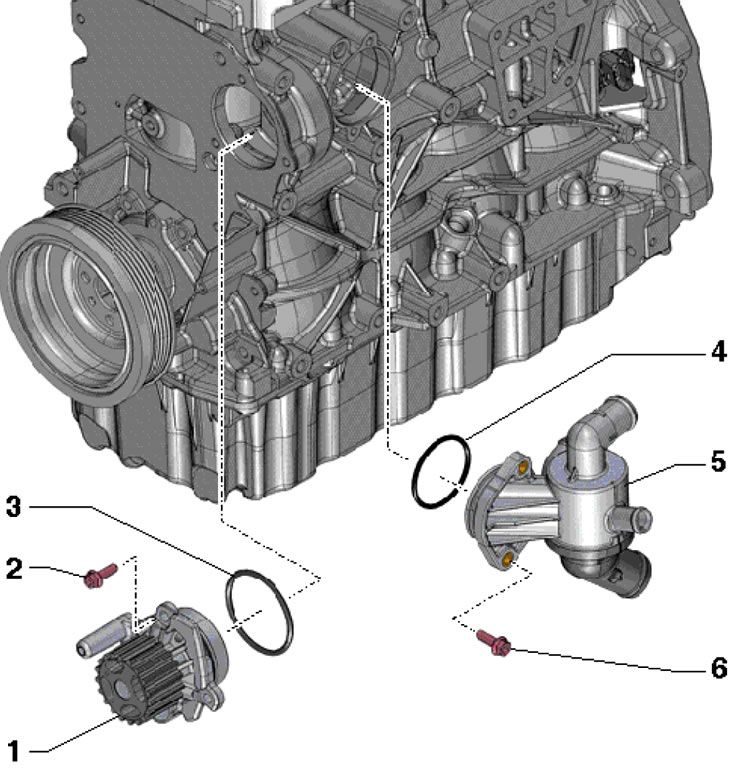 4
5
3
2
6
1