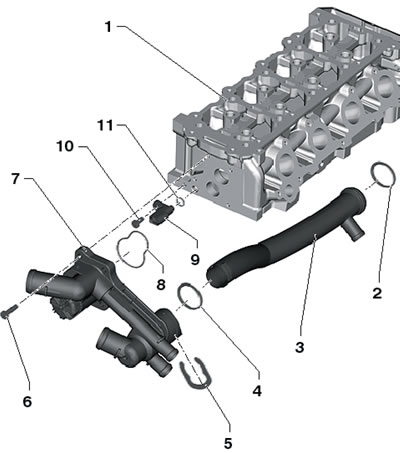 1
11
10
7
9
8
2
3
4
6
5