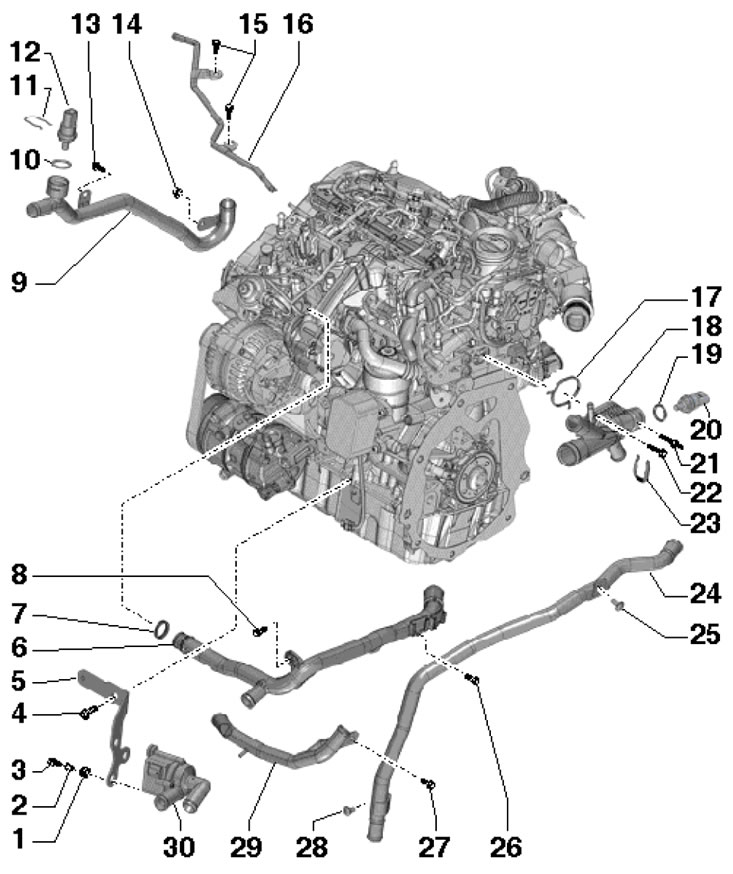 13 14 15 16
12
11
10
9
17
18
19
20
21
22
23
8
7
6
5
4
3
2
1
24
25
30 29 28 27 26