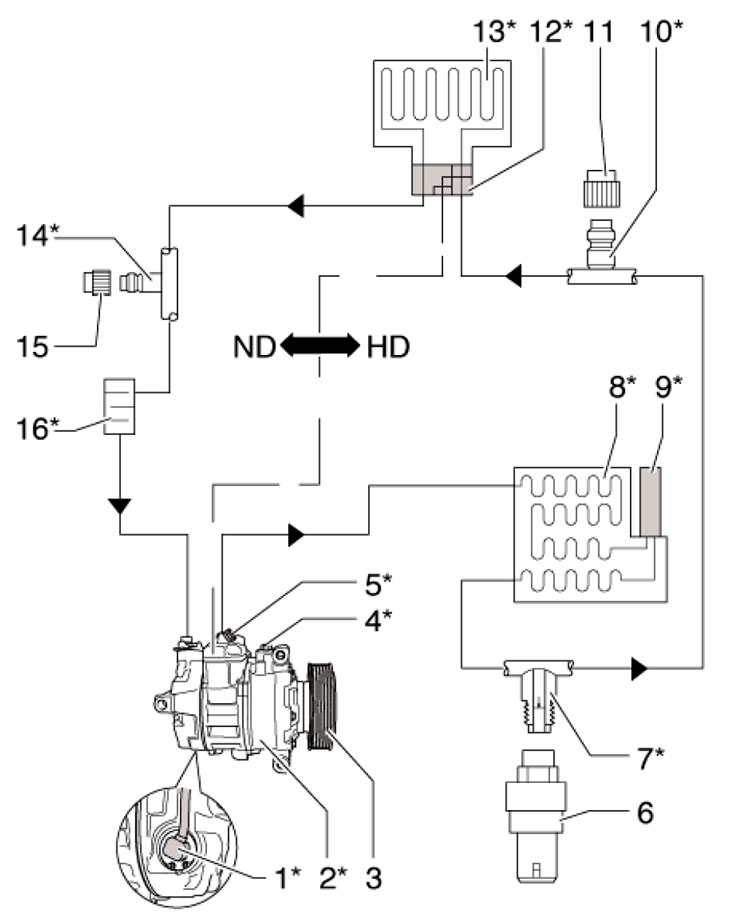 13*
12*
11
10*
14*
15
ND
HD
16*
8*
9*
5*
4*
7*
6
1*
2*
3