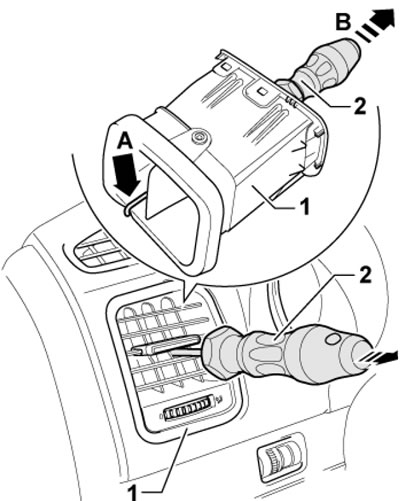 B
2
A
1
2
1