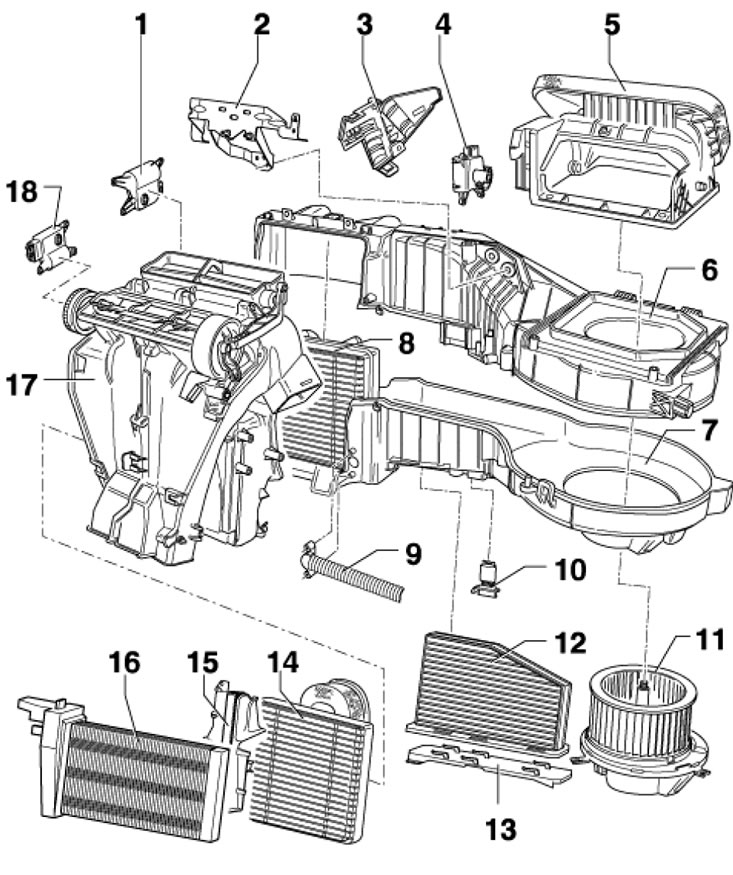 1
2
3
4
5
18
6
8
17
7
9
10
12
11
16
15
14
13