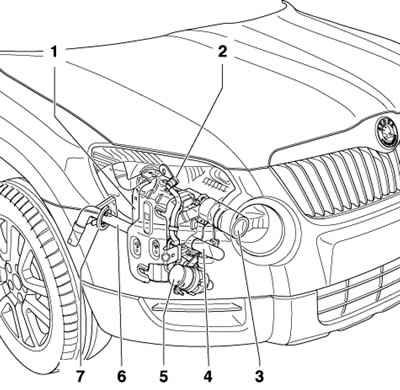 1
2
7
6
5
4
3