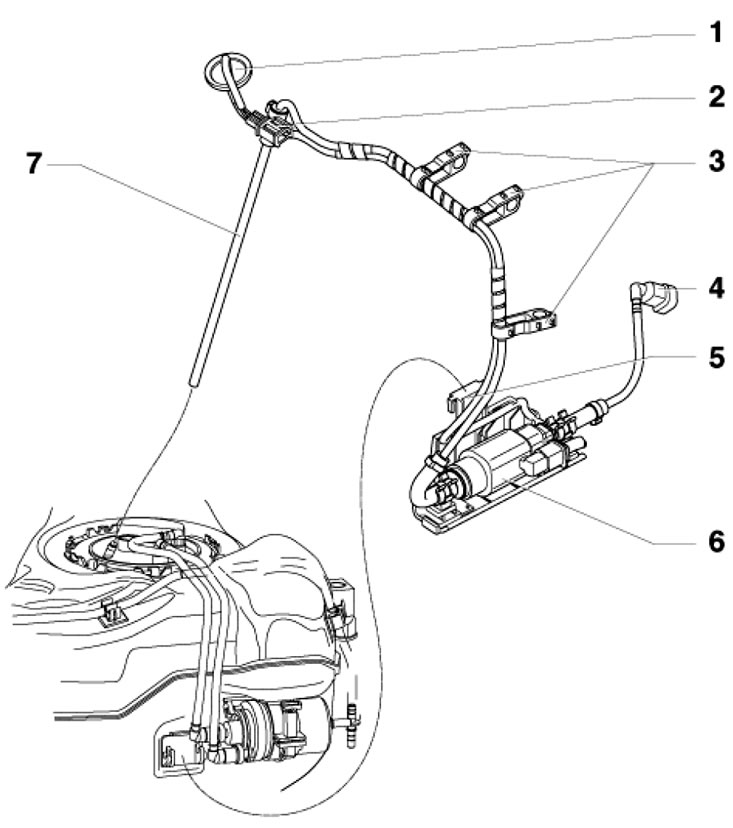 1
2
7
3
4
5
6