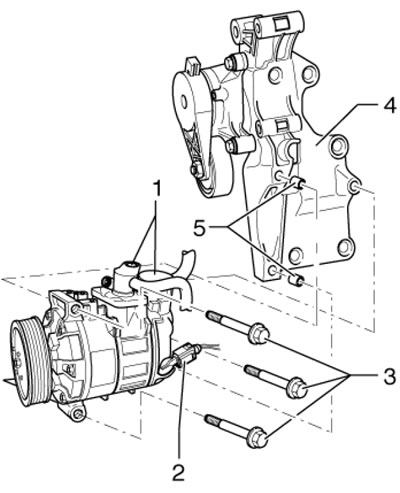 4
1
5
3
2