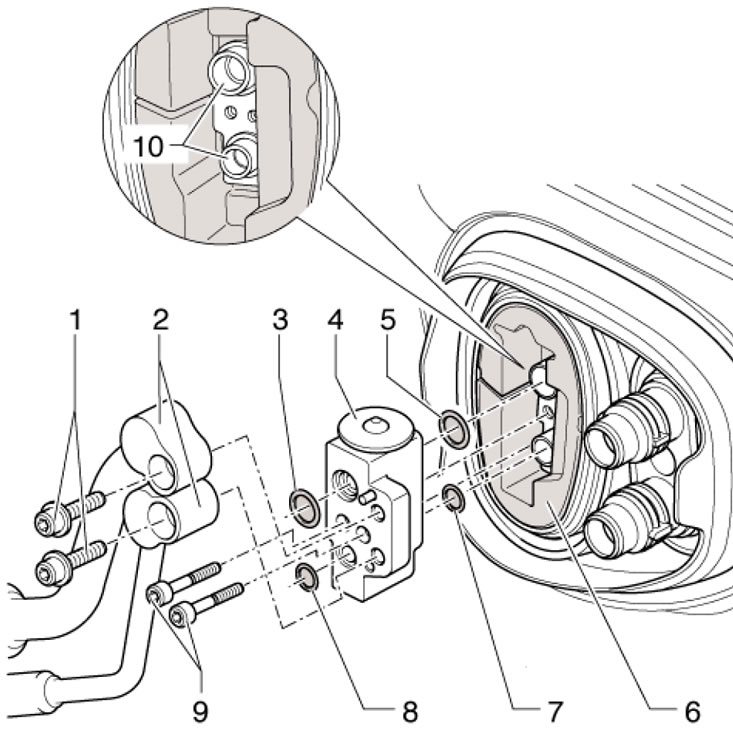 10
1
2
3
4
5
9
8
7
6