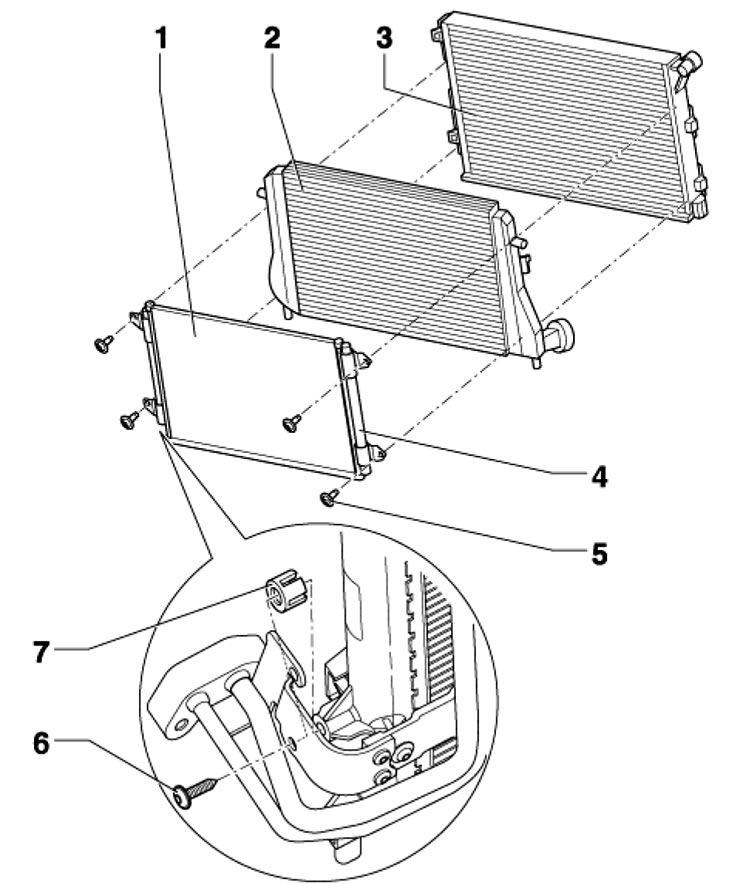 1
2
3
4
5
7
6