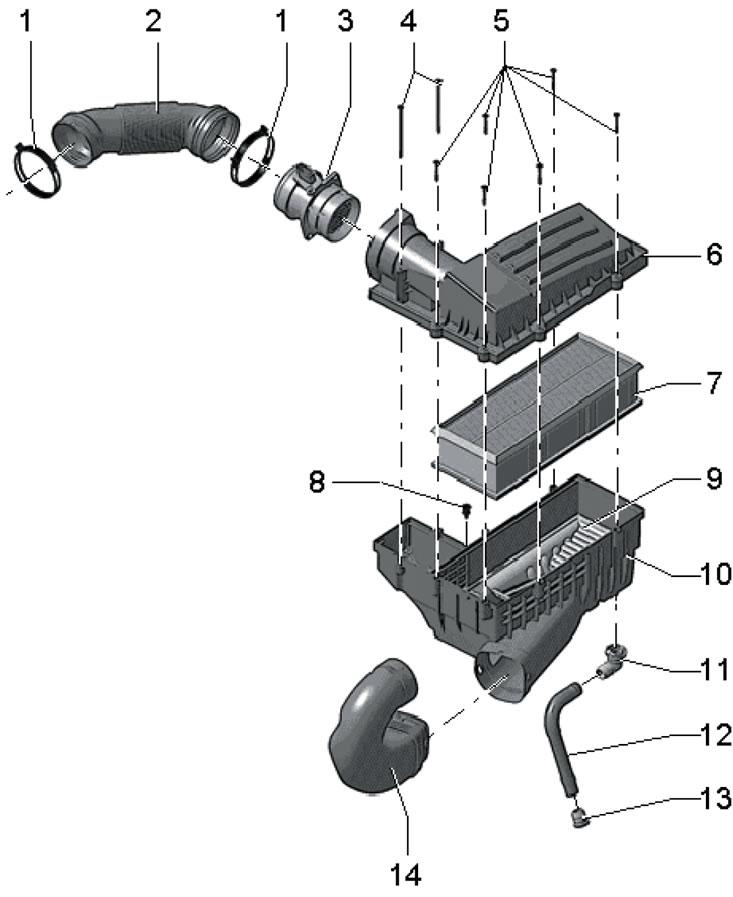 1
2
1
3
4
5
6
7
8
9
10
11
12
13
14