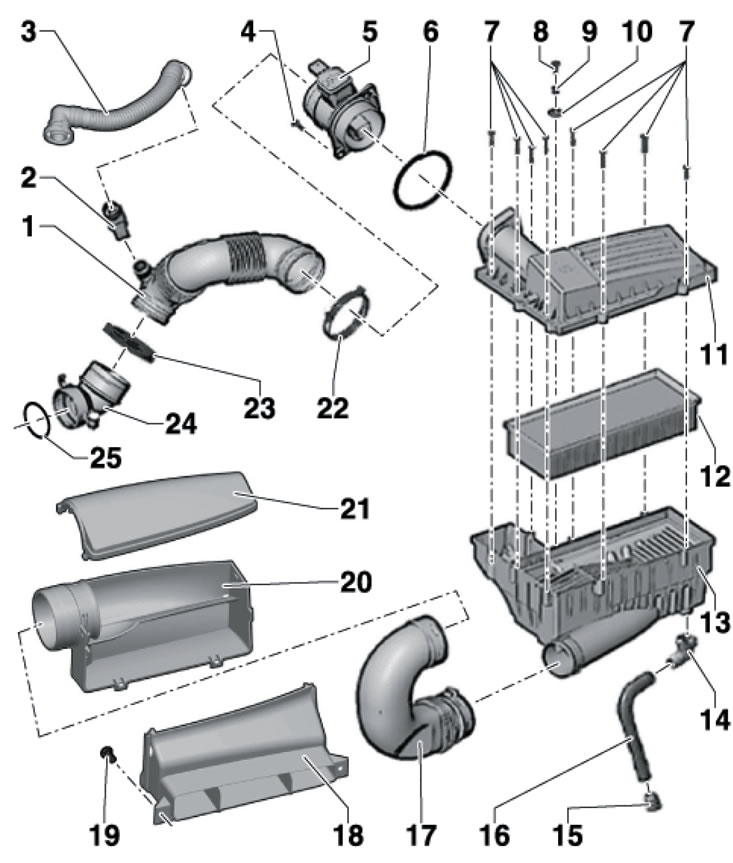 3
4
5
6
7
8
9
10
7
2
1
11
23
22
24
25
12
21
20
13
14
19
18
17
16
15