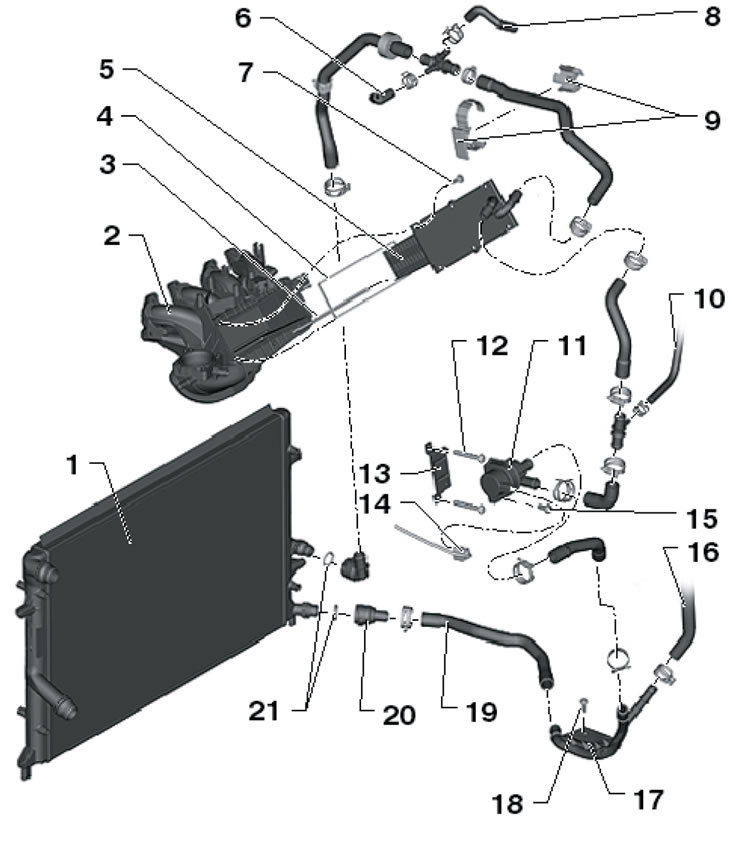 6
8
5
7
9
4
3
2
10
12
11
1
13
14
15
16
21
20
19
18
17