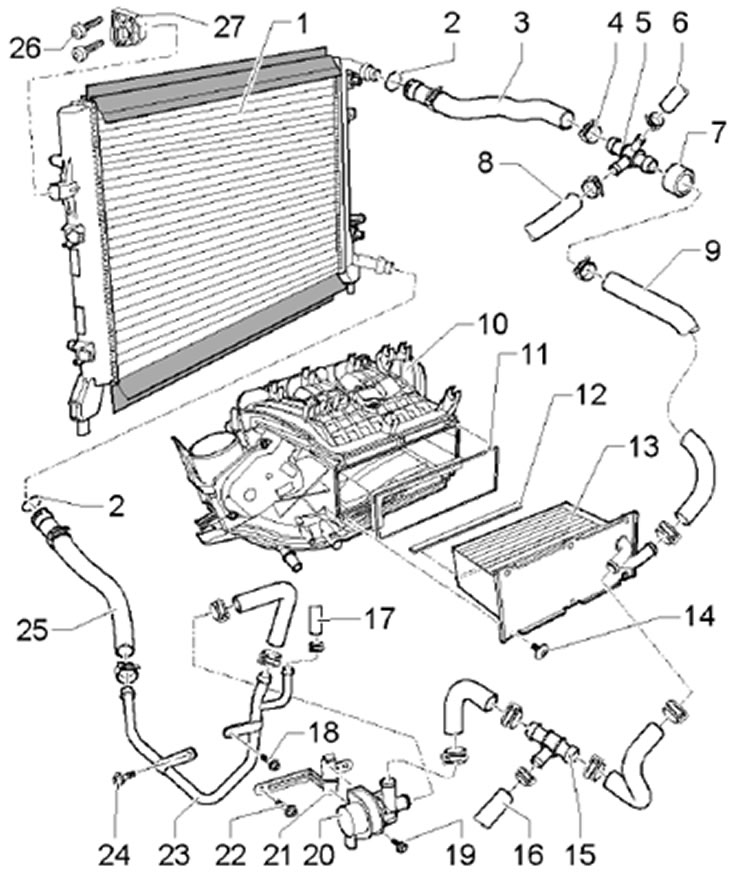 26
27
1
2
3
4
5
6
7
8
9
10
11
12
13
2
25
17
14
18
24
23
22
21
20
19
16
15