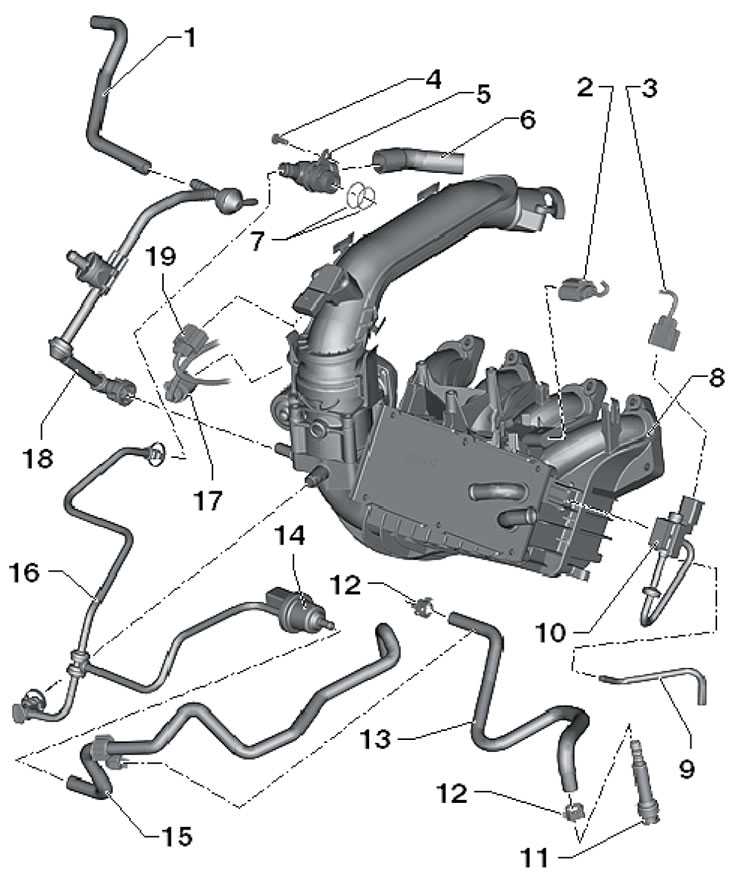 1
4
5
6
2
3
7
19
8
18
17
14
16
12
10
13
9
12
15
11