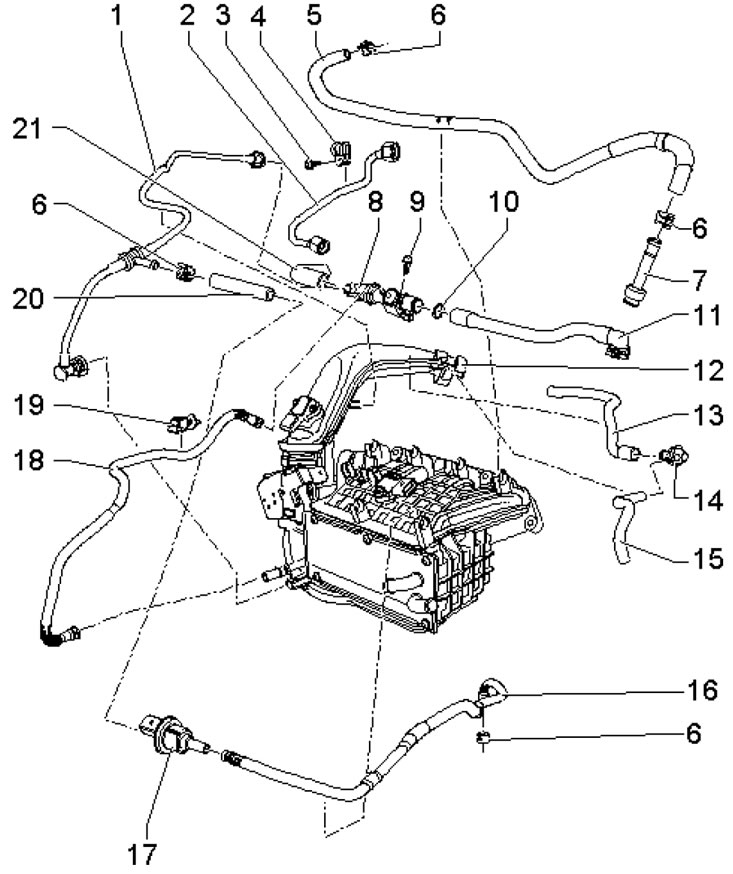 1
2
3
4
5
6
21
6
8
9
10
6
7
20
11
12
19
13
18
14
15
16
6
17