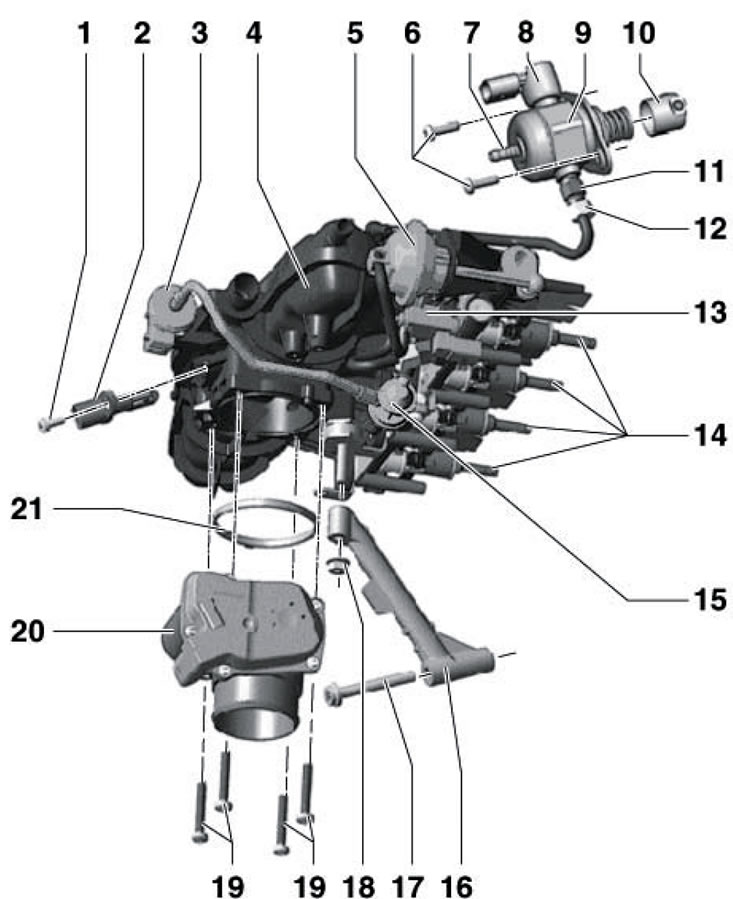 1 2 3 4 5 6 7 8 9 10
11
12
13
14
21
15
20
19 19 18 17 16